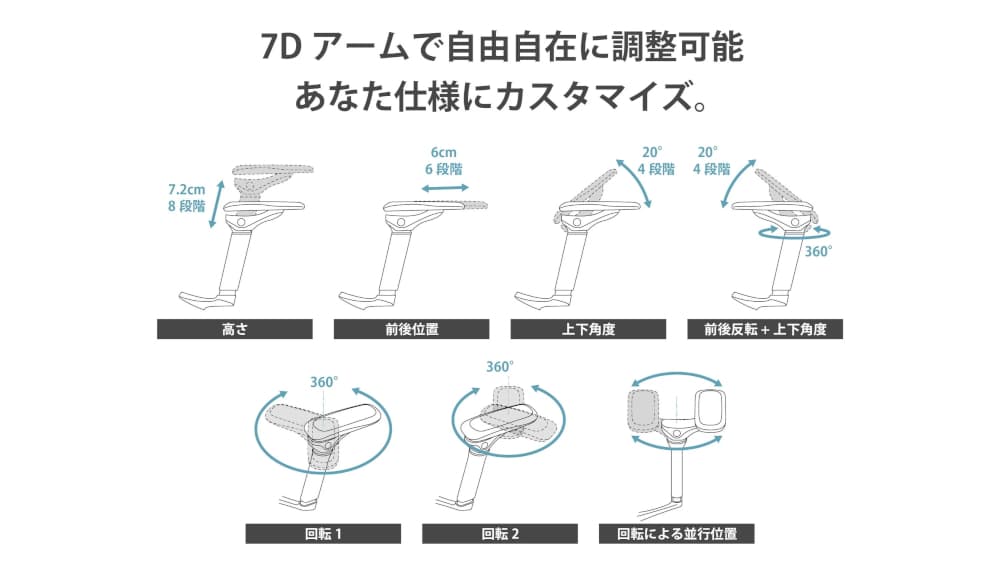 7D アームで自由自在に調整可能
あなた仕様にカスタマイズ。

7.2cm
8 段階

高さ

6cm
6 段階

前後位置

20°
4 段階

上下角度

20°
4 段階

360°

前後反転 + 上下角度

360°

回転 1

360°

回転 2

回転による並行位置